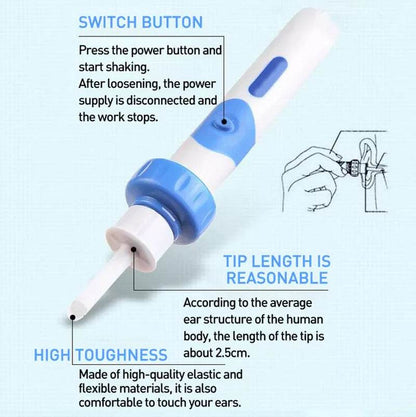 SWITCH BUTTON

Press the power button and start shaking.
After loosening, the power supply is disconnected and the work stops.

TIP LENGTH IS REASONABLE

According to the average ear structure of the human body, the length of the tip is about 2.5cm.

HIGH TOUGHNESS

Made of high-quality elastic and flexible materials, it is also comfortable to touch your ears.